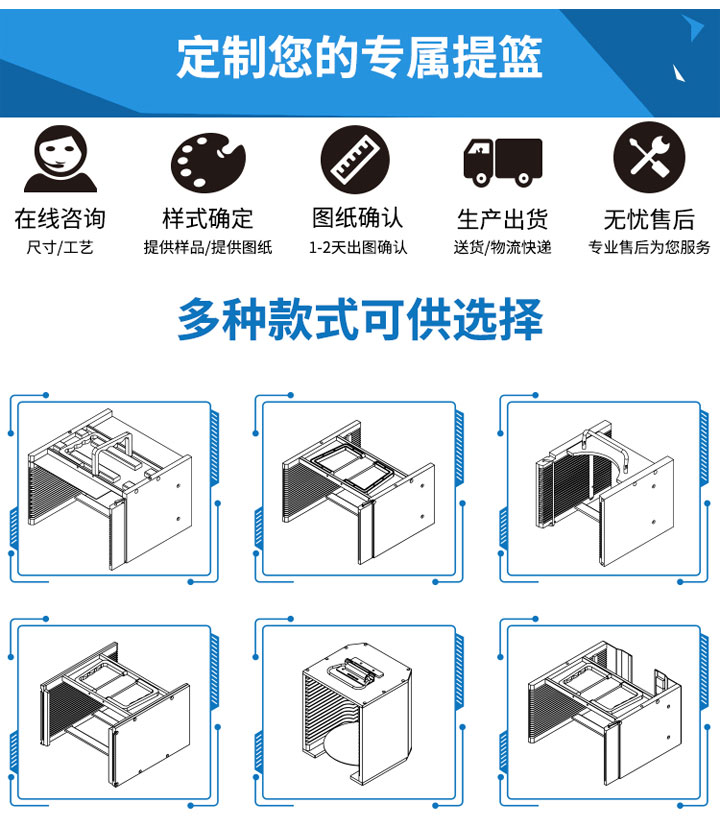 定制您的专属提篮

在线咨询
尺寸/工艺

样式确定
提供样品/提供图纸

图纸确认
1-2天出图确认

生产出货
送货/物流快递

无忧售后
专业售后为您服务

多种款式可供选择